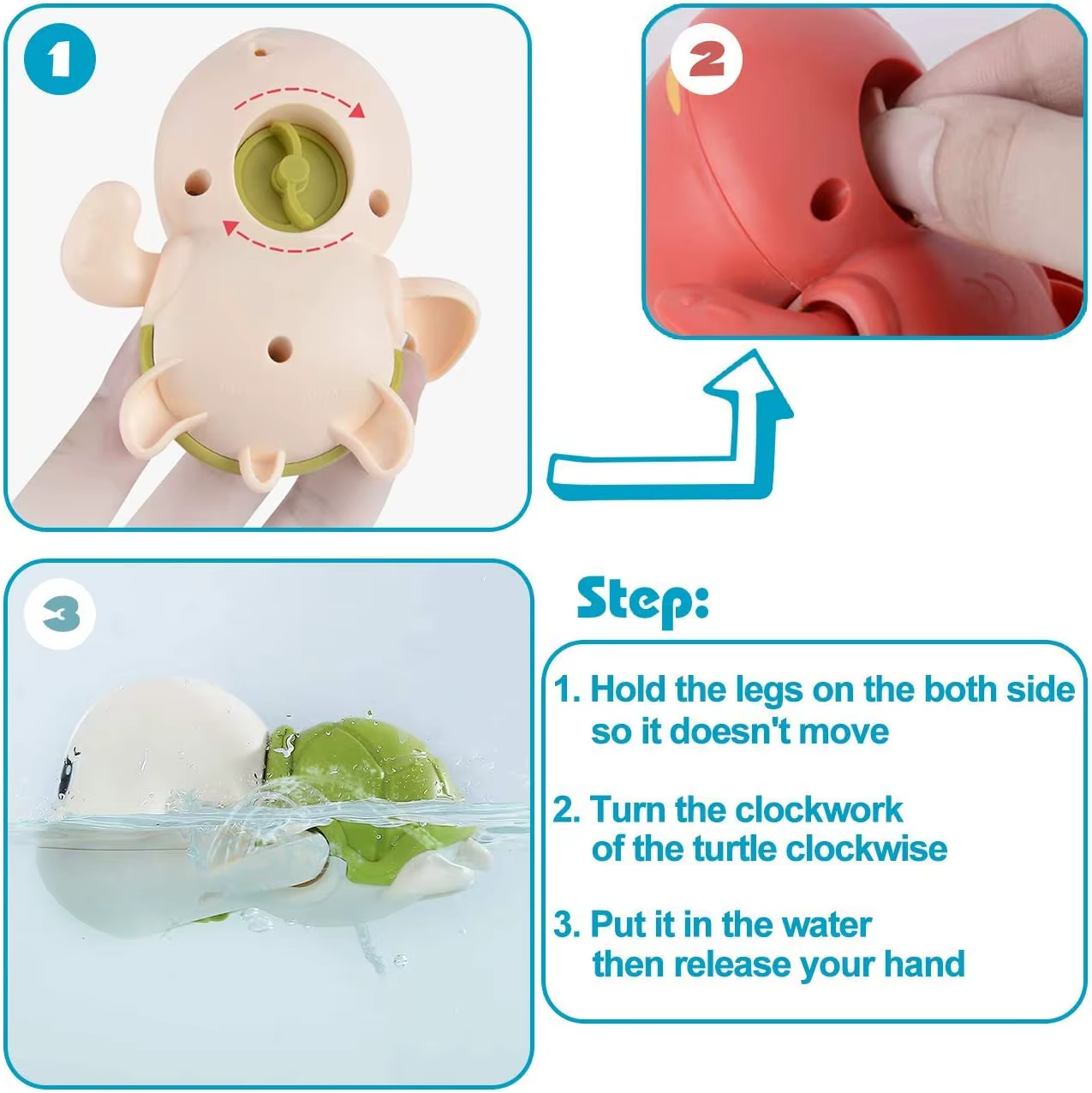 1

2

3

Step:

1. Hold the legs on the both side so it doesn't move

2. Turn the clockwork of the turtle clockwise

3. Put it in the water then release your hand